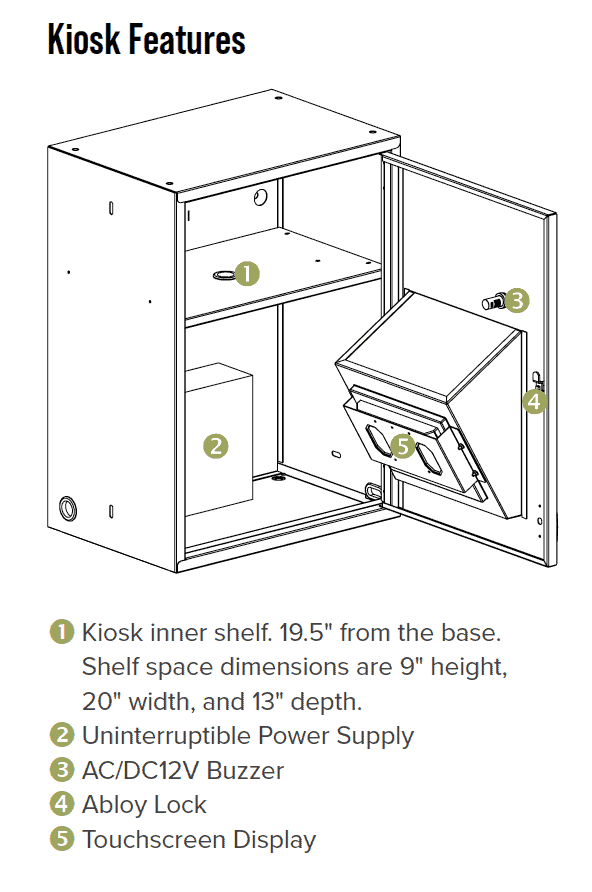 Kiosk Features

1

3

4

2

5

1 Kiosk inner shelf. 19.5" from the base. Shelf space dimensions are 9" height, 20" width, and 13" depth.
2 Uninterruptible Power Supply
3 AC/DC12V Buzzer
4 Abloy Lock
5 Touchscreen Display